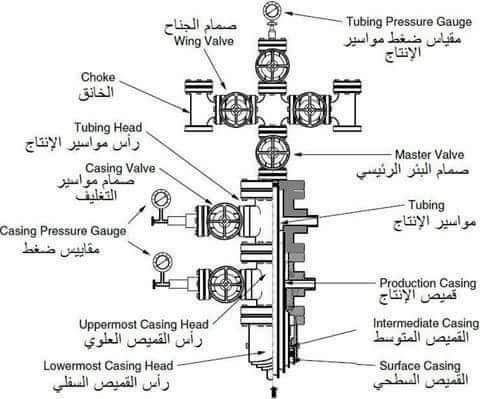 صمام الجناح
Wing Valve

Tubing Pressure Gauge
مقياس ضغط مواسير الإنتاج

Choke
الخانق

Tubing Head
رأس مواسير الإنتاج

Master Valve
صمام البئر الرئيسي

Casing Valve
صمام مواسير التغليف

Tubing
مواسير الإنتاج

Casing Pressure Gauge
مقاييس ضغط

Production Casing
قميص الإنتاج

Uppermost Casing Head
رأس القميص العلوي

Intermediate Casing
القميص المتوسط

Lowermost Casing Head
رأس القميص السفلي

Surface Casing
القميص السطحي